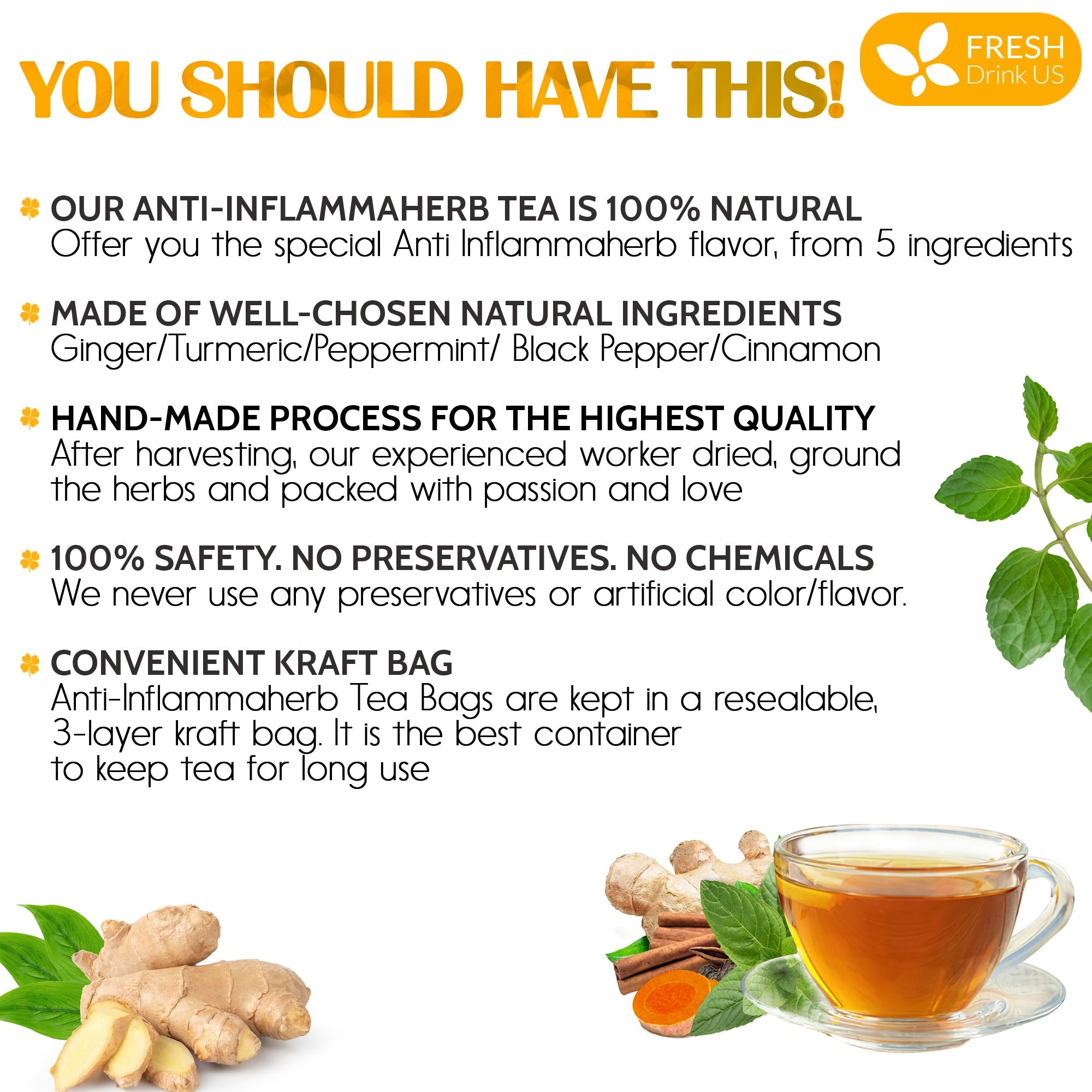 YOU SHOULD HAVE THIS!

FRESH
Drink US

OUR ANTI-INFLAMMAHERB TEA IS 100% NATURAL
Offer you the special Anti Inflammaherb flavor, from 5 ingredients

MADE OF WELL-CHOSEN NATURAL INGREDIENTS
Ginger/Turmeric/Peppermint/ Black Pepper/Cinnamon

HAND-MADE PROCESS FOR THE HIGHEST QUALITY
After harvesting, our experienced worker dried, ground the herbs and packed with passion and love

100% SAFETY. NO PRESERVATIVES. NO CHEMICALS
We never use any preservatives or artificial color/flavor.

CONVENIENT KRAFT BAG
Anti-Inflammaherb Tea Bags are kept in a resealable, 3-layer kraft bag. It is the best container to keep tea for long use