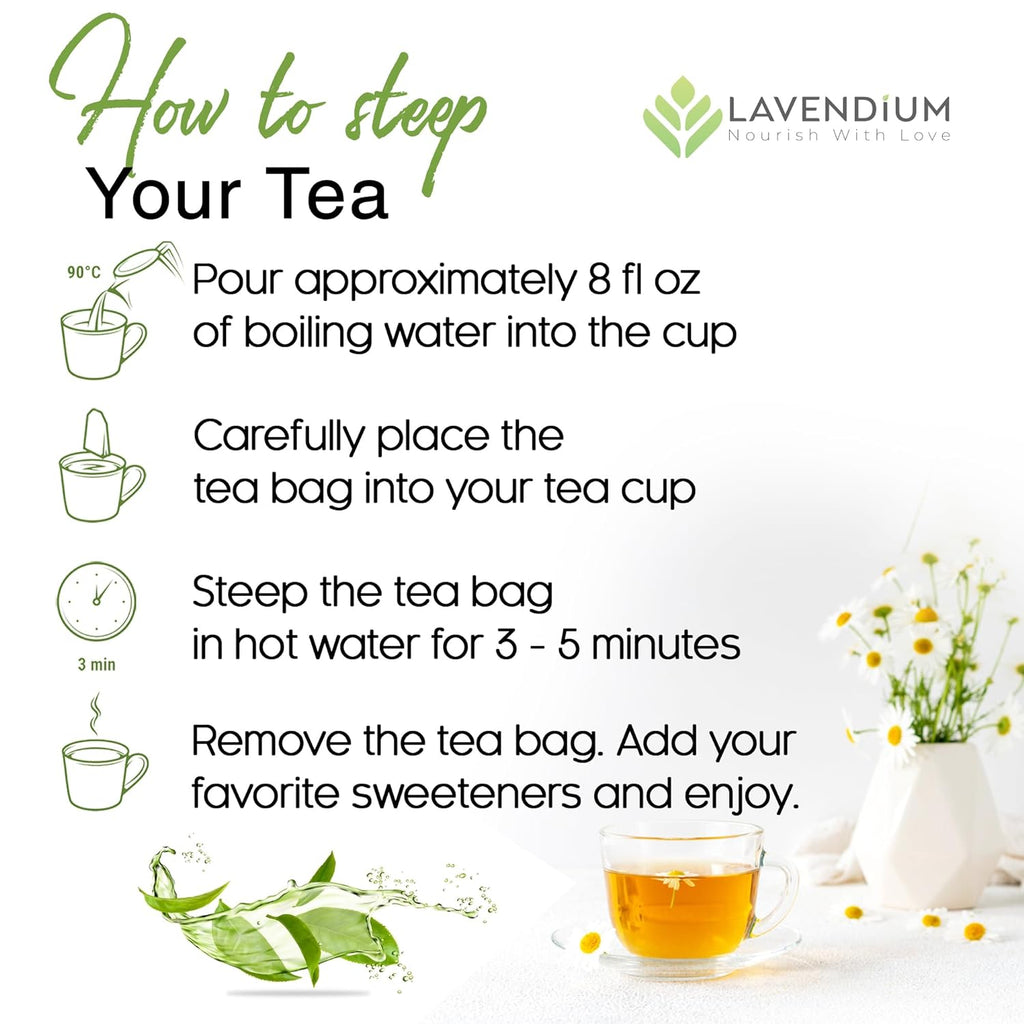 How to steep
Your Tea

LAVENDIUM
Nourish With Love

90°C

Pour approximately 8 fl oz of boiling water into the cup

Carefully place the tea bag into your tea cup

3 min

Steep the tea bag in hot water for 3 - 5 minutes

Remove the tea bag. Add your favorite sweeteners and enjoy.