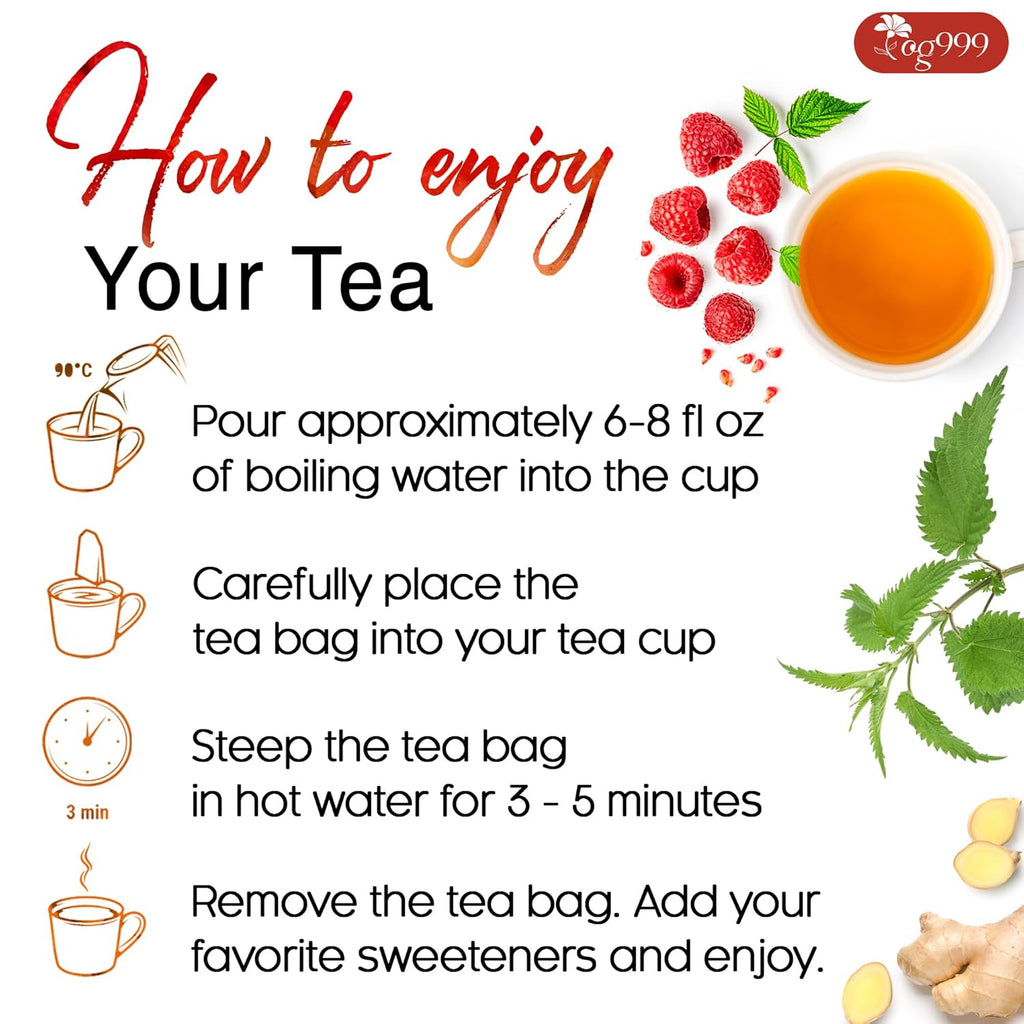 og999

How to enjoy

Your Tea

90°C

Pour approximately 6-8 fl oz of boiling water into the cup

Carefully place the tea bag into your tea cup

3 min

Steep the tea bag in hot water for 3 - 5 minutes

Remove the tea bag. Add your favorite sweeteners and enjoy.