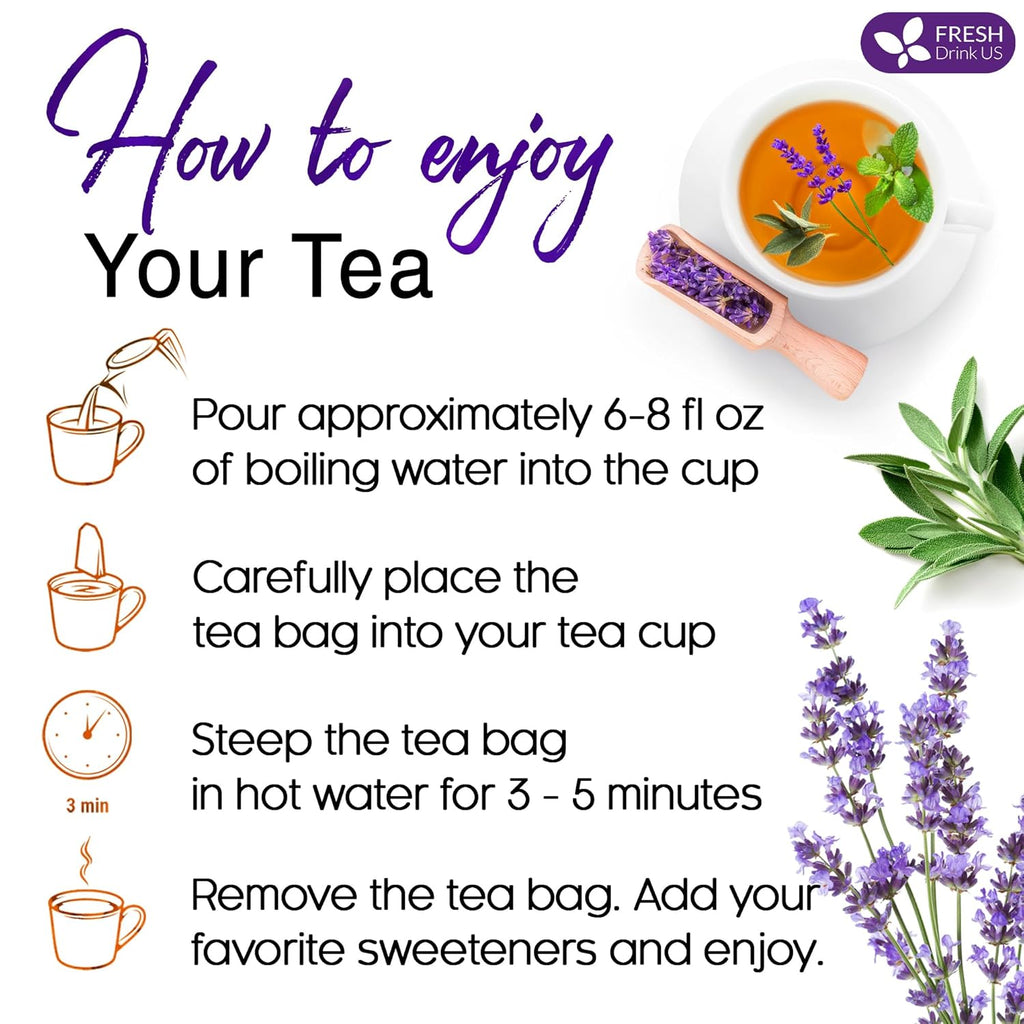 FRESH
Drink US

How to enjoy
Your Tea

Pour approximately 6-8 fl oz of boiling water into the cup

Carefully place the tea bag into your tea cup

3 min

Steep the tea bag in hot water for 3 - 5 minutes

Remove the tea bag. Add your favorite sweeteners and enjoy.