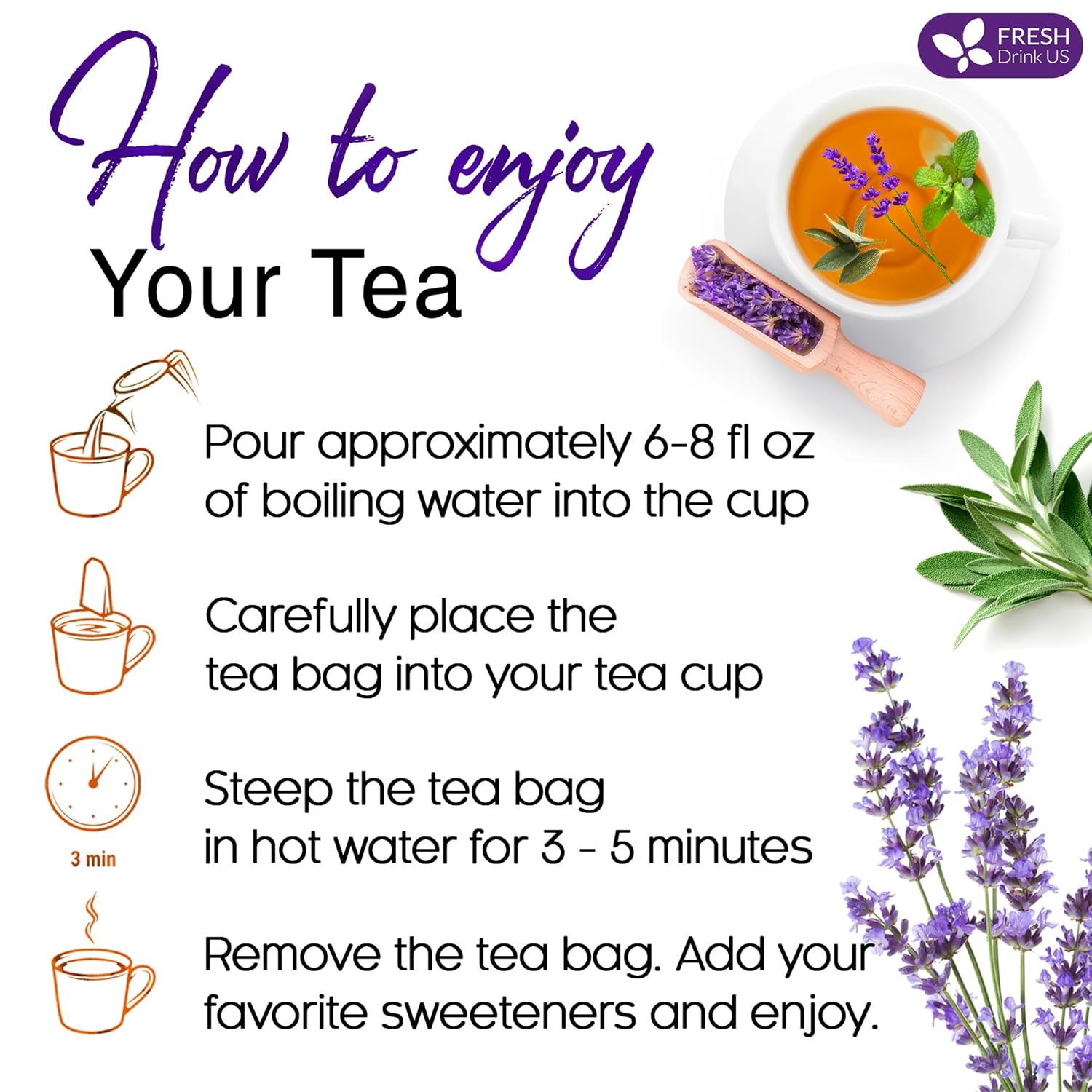 FRESH
Drink US

How to enjoy
Your Tea

Pour approximately 6-8 fl oz of boiling water into the cup

Carefully place the tea bag into your tea cup

3 min

Steep the tea bag in hot water for 3 - 5 minutes

Remove the tea bag. Add your favorite sweeteners and enjoy.