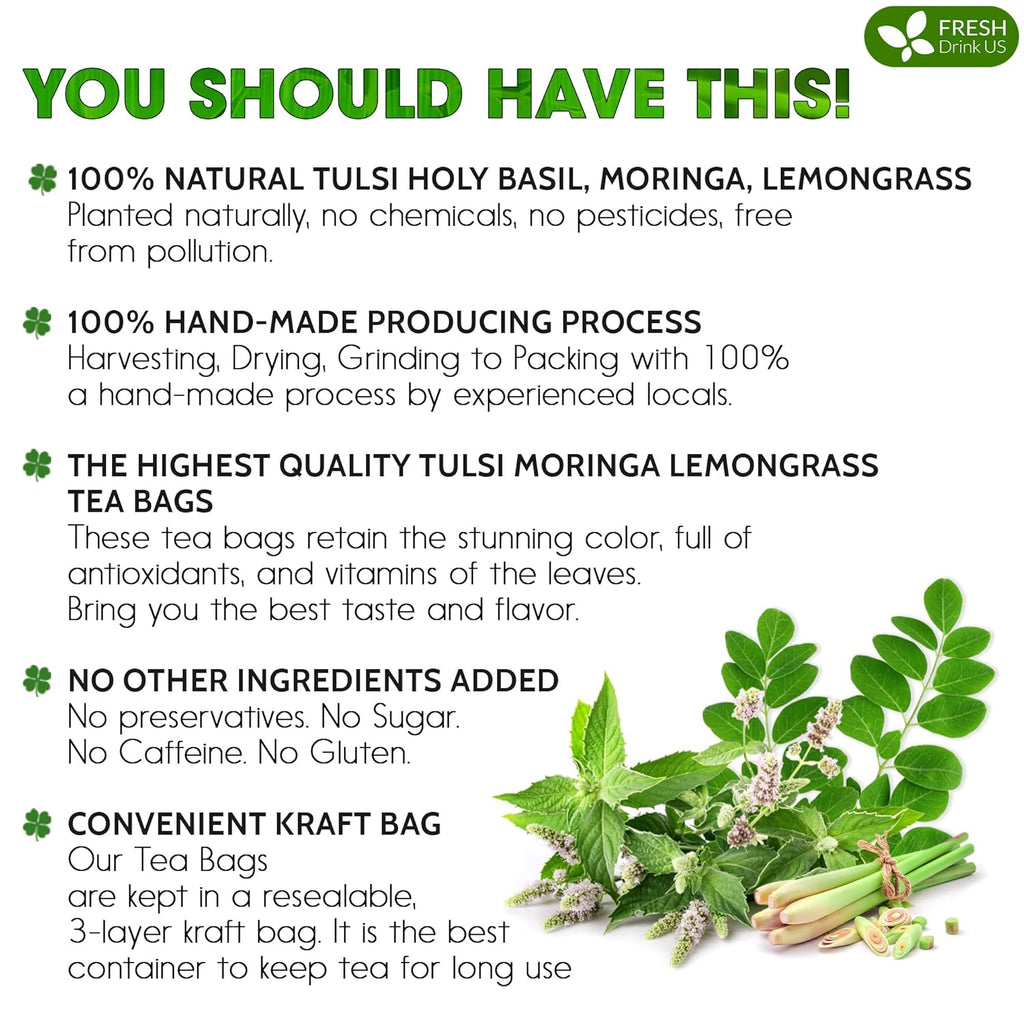 FRESH Drink US

YOU SHOULD HAVE THIS!

100% NATURAL TULSI HOLY BASIL, MORINGA, LEMONGRASS
Planted naturally, no chemicals, no pesticides, free from pollution.

100% HAND-MADE PRODUCING PROCESS
Harvesting, Drying, Grinding to Packing with 100% a hand-made process by experienced locals.

THE HIGHEST QUALITY TULSI MORINGA LEMONGRASS TEA BAGS
These tea bags retain the stunning color, full of antioxidants, and vitamins of the leaves. Bring you the best taste and flavor.

NO OTHER INGREDIENTS ADDED
No preservatives. No Sugar. No Caffeine. No Gluten.

CONVENIENT KRAFT BAG
Our Tea Bags are kept in a resealable, 3-layer kraft bag. It is the best container to keep tea for long use