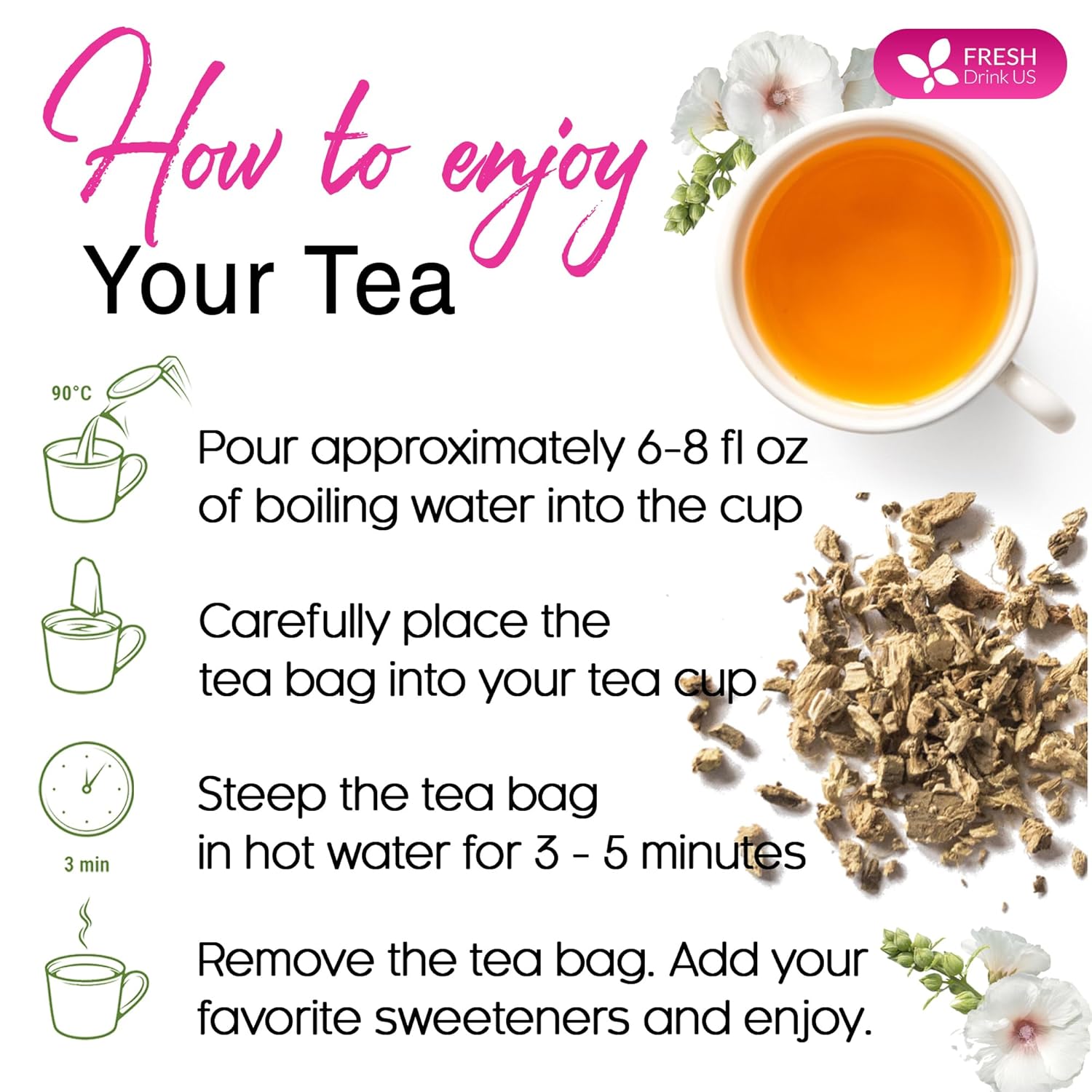 FRESH Drink US

How to enjoy
Your Tea

90°C

Pour approximately 6-8 fl oz of boiling water into the cup

Carefully place the tea bag into your tea cup

3 min

Steep the tea bag in hot water for 3 - 5 minutes

Remove the tea bag. Add your favorite sweeteners and enjoy.